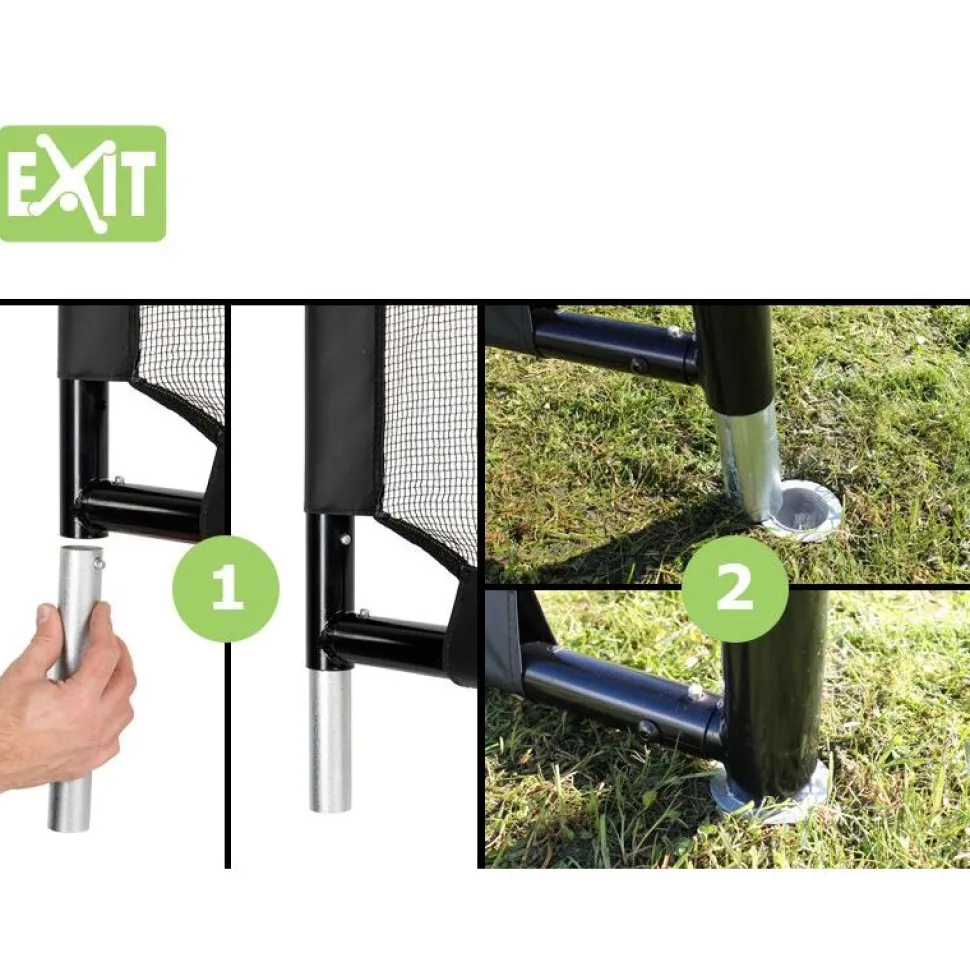 EXIT

1

2